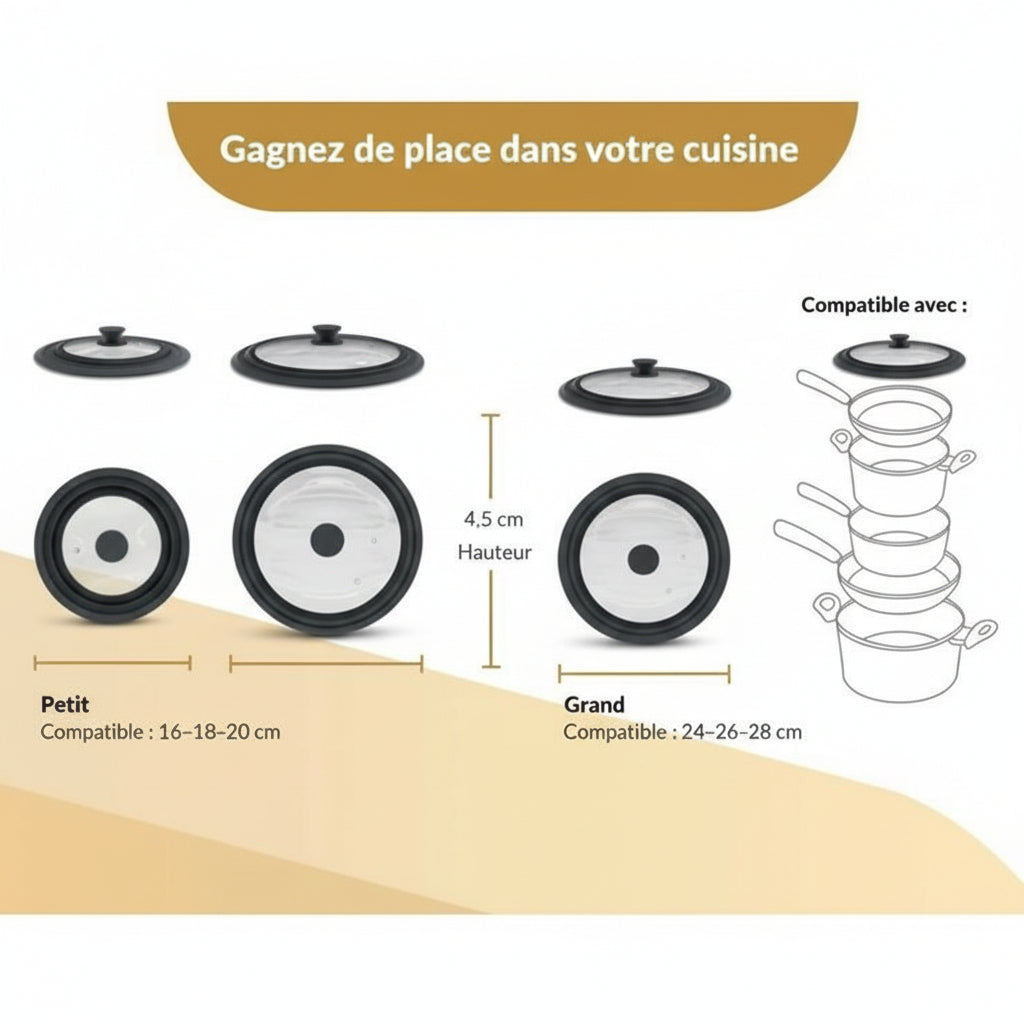 Gagnez de place dans votre cuisine

Compatible avec :

4,5 cm
Hauteur

Petit
Compatible : 16–18–20 cm

Grand
Compatible : 24–26–28 cm